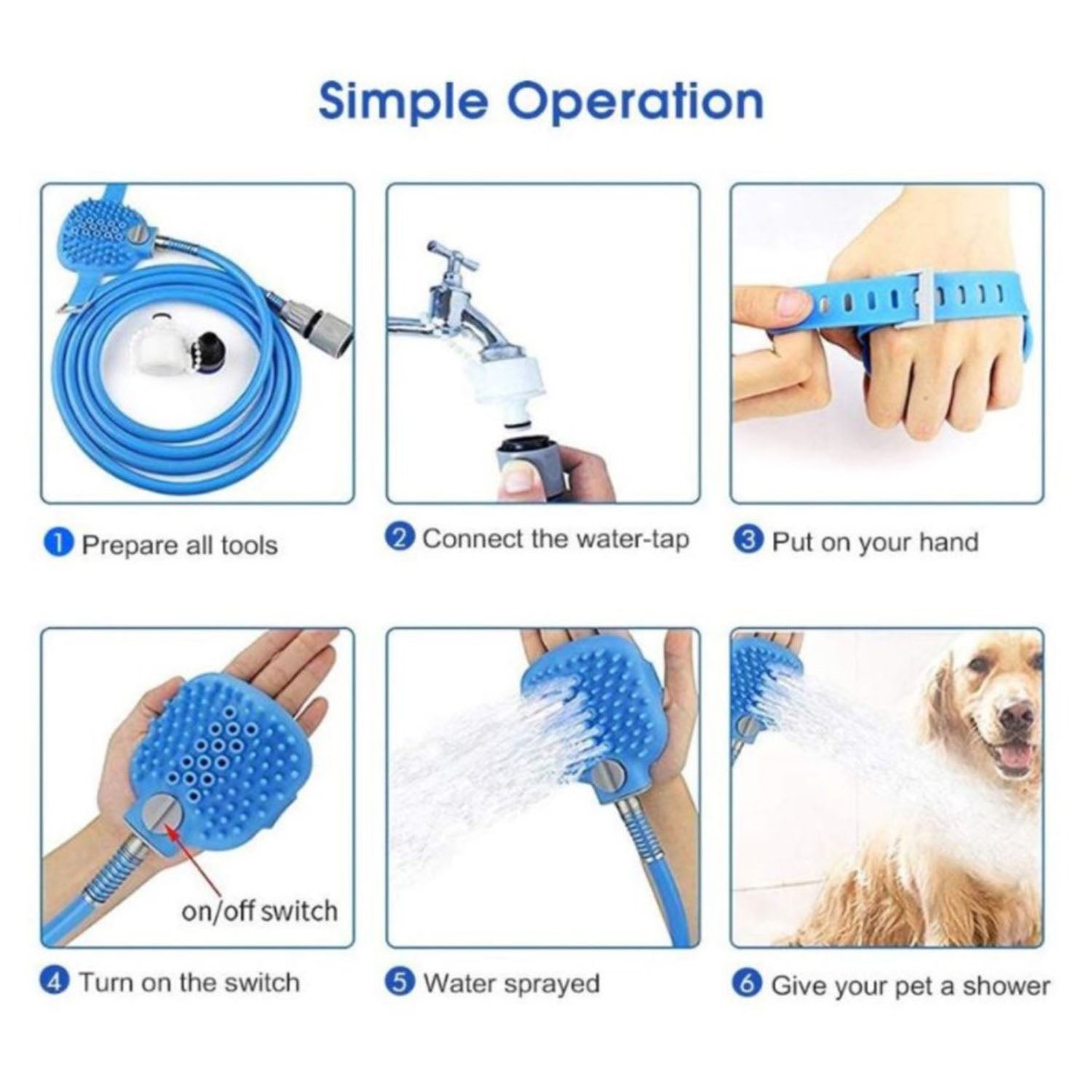 Simple Operation

1 Prepare all tools

2 Connect the water-tap

3 Put on your hand

on/off switch

4 Turn on the switch

5 Water sprayed

6 Give your pet a shower